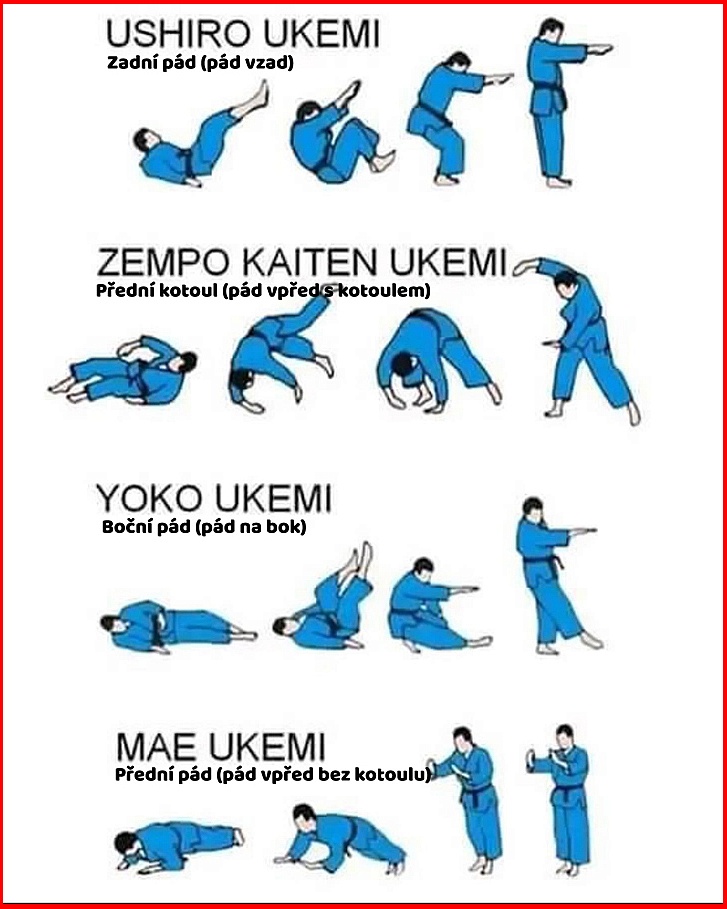 USHIRO UKEMI
Zadní pád (pád vzad)

ZEMPO KAITEN UKEMI
Přední kotoul (pád vpřed s kotoulem)

YOKO UKEMI
Boční pád (pád na bok)

MAE UKEMI
Přední pád (pád vpřed bez kotoulu)